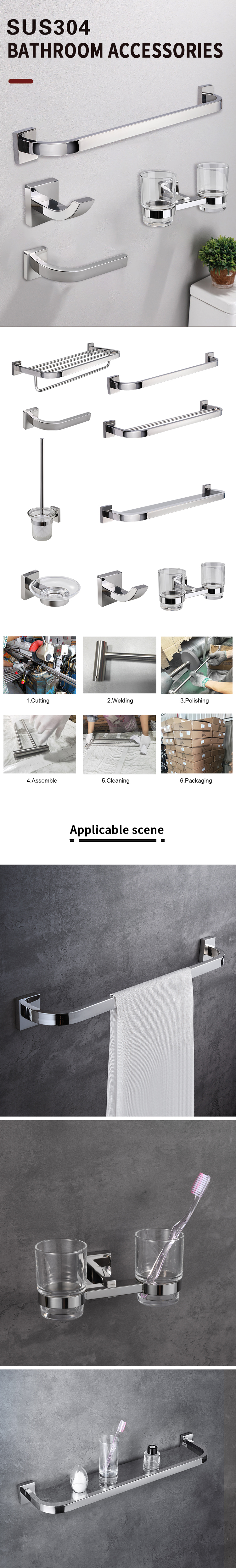 SUS304
BATHROOM ACCESSORIES

1.Cutting
2.Welding
3.Polishing
4.Assemble
5.Cleaning
6.Packaging

Applicable scene